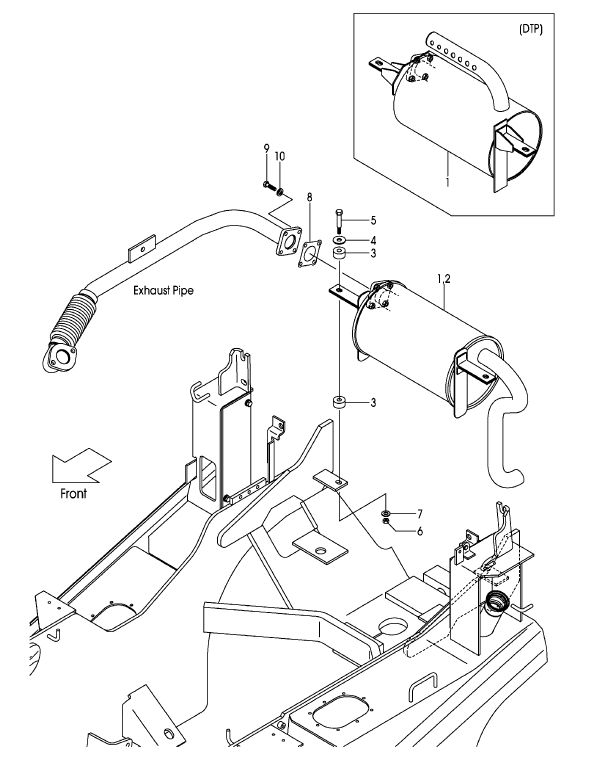 (DTP)

1

9

10

8

5

4

3

1,2

Exhaust Pipe

3

Front

7

6